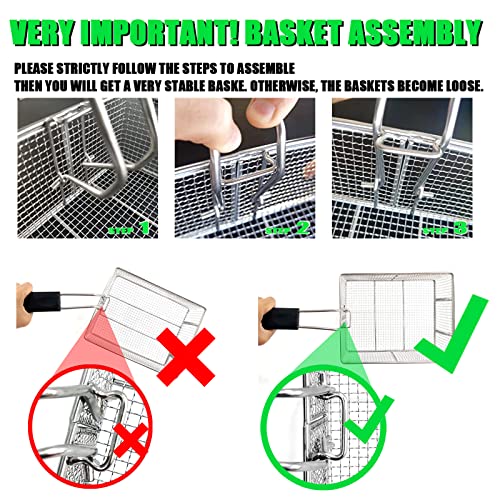 VERY IMPORTANT! BASKET ASSEMBLY

PLEASE STRICTLY FOLLOW THE STEPS TO ASSEMBLE
THEN YOU WILL GET A VERY STABLE BASKE. OTHERWISE, THE BASKETS BECOME LOOSE.

STEP 1

STEP 2

STEP 3